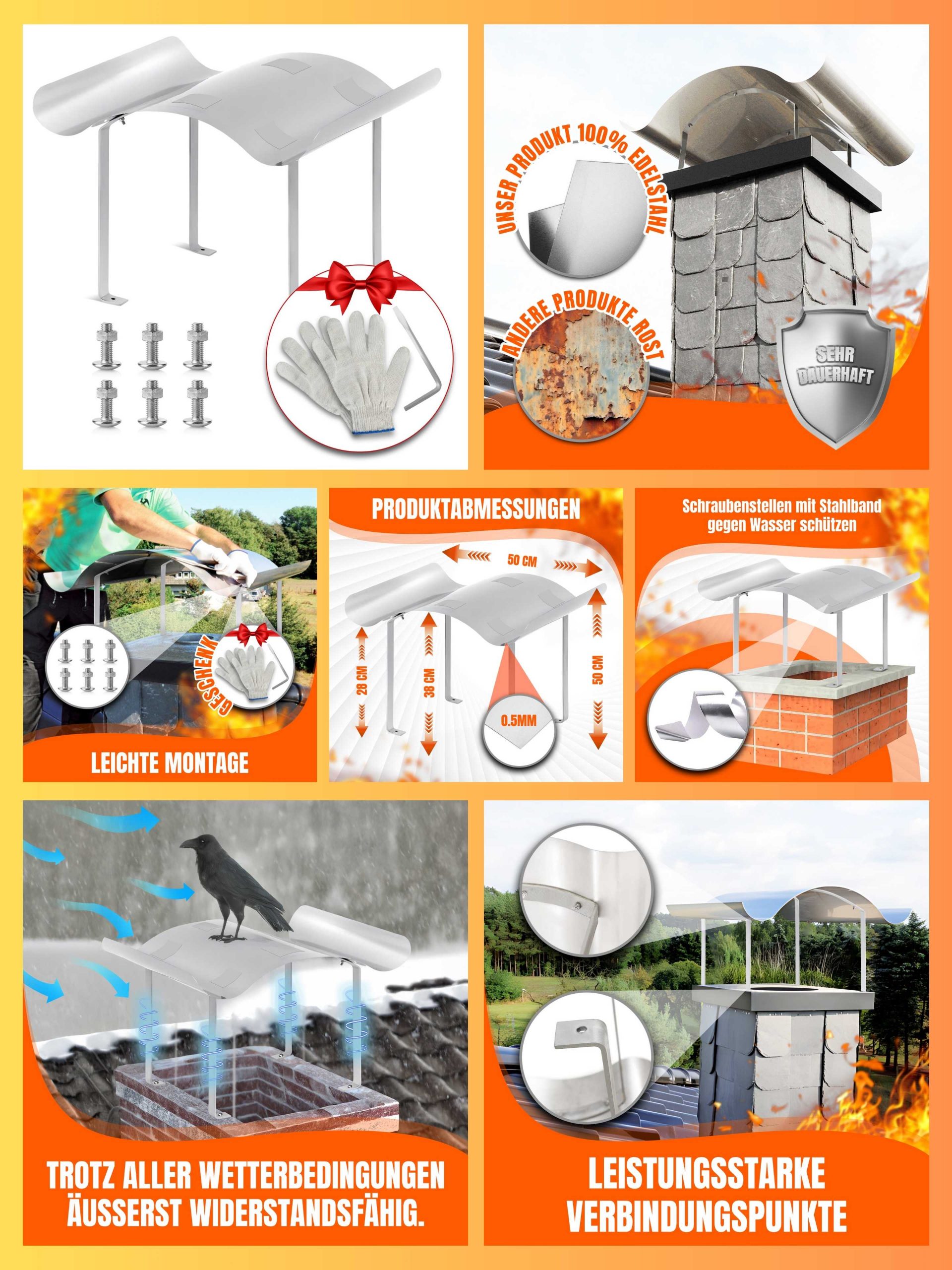 UNSER PRODUKT 100% EDELSTAHL

ANDERE PRODUKTE ROST

SEHR DAUERHAFT

GESCHENK

LEICHTE MONTAGE

PRODUKTABMESSUNGEN

50 CM

28 CM

38 CM

50 CM

0.5MM

Schraubenstellen mit Stahlband gegen Wasser schützen

TROTZ ALLER WETTERBEDINGUNGEN ÄUSSERST WIDERSTANDSFÄHIG.

LEISTUNGSSTARKE VERBINDUNGSPUNKTE