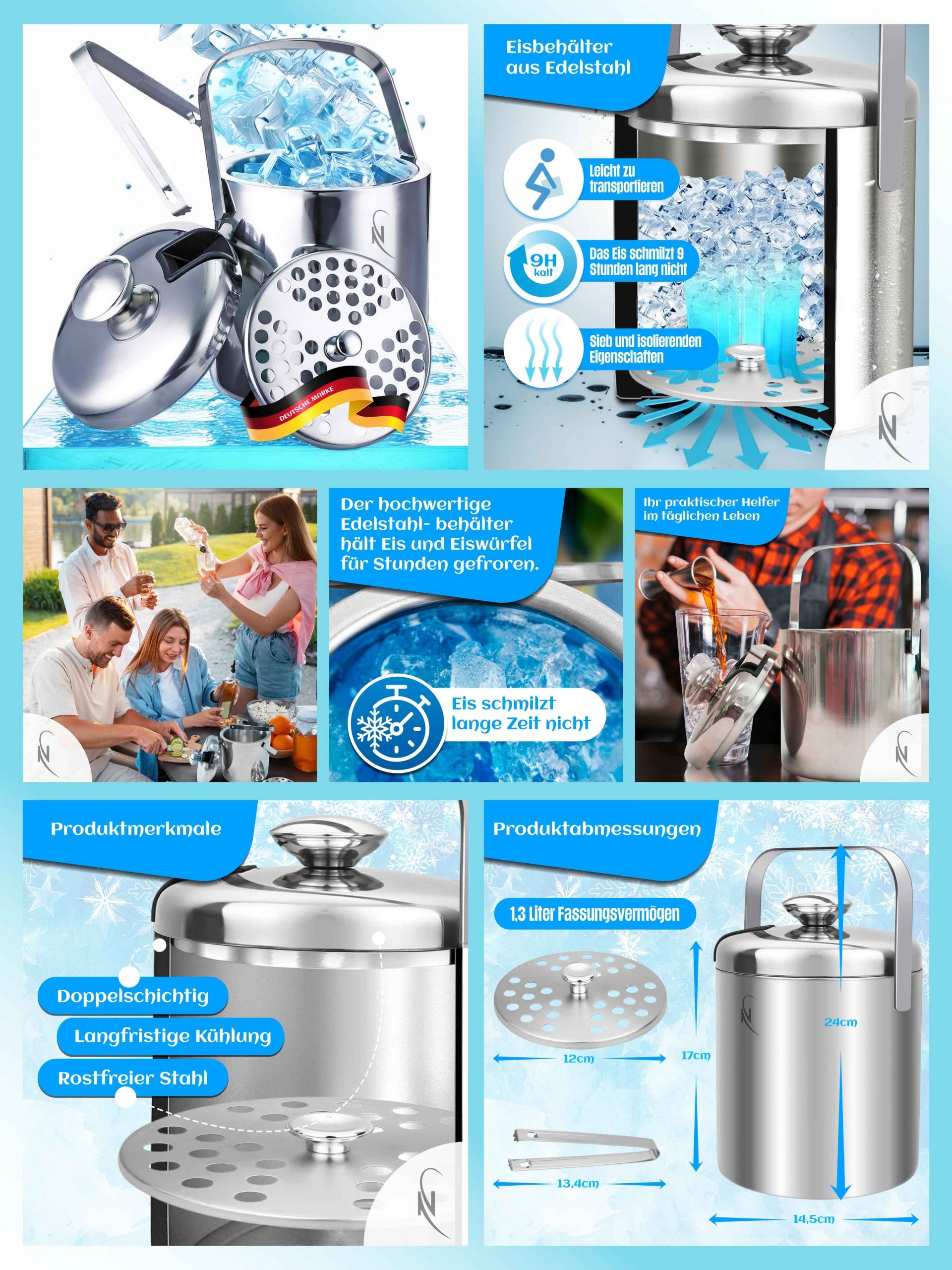 DEUTSCHE MARKE

Eisbehälter aus Edelstahl

Leicht zu transportieren

9H kalt

Das Eis schmilzt 9 Stunden lang nicht

Sieb und isolierenden Eigenschaften

Der hochwertige Edelstahl- behälter hält Eis und Eiswürfel für Stunden gefroren.

Eis schmilzt lange Zeit nicht

Ihr praktischer Helfer im täglichen Leben

Produktmerkmale

Doppelschichtig

Langfristige Kühlung

Rostfreier Stahl

Produktabmessungen

1,3 Liter Fassungsvermögen

12cm

17cm

24cm

13,4cm

14,5cm